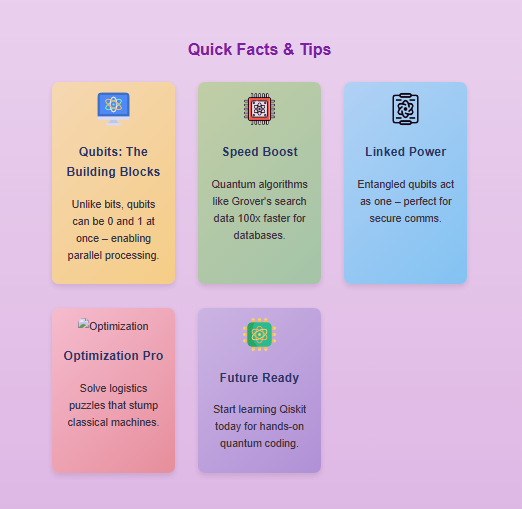 Quick Facts & Tips

Qubits: The Building Blocks

Unlike bits, qubits can be 0 and 1 at once – enabling parallel processing.

Speed Boost

Quantum algorithms like Grover's search data 100x faster for databases.

Linked Power

Entangled qubits act as one – perfect for secure comms.

Optimization

Optimization Pro

Solve logistics puzzles that stump classical machines.

Future Ready

Start learning Qiskit today for hands-on quantum coding.