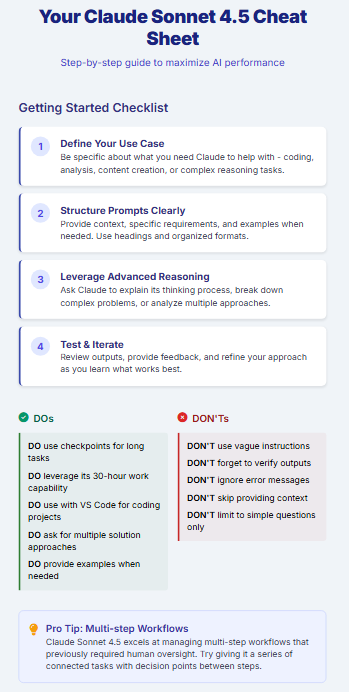 Your Claude Sonnet 4.5 Cheat Sheet

Step-by-step guide to maximize AI performance

Getting Started Checklist

1
Define Your Use Case
Be specific about what you need Claude to help with - coding, analysis, content creation, or complex reasoning tasks.

2
Structure Prompts Clearly
Provide context, specific requirements, and examples when needed. Use headings and organized formats.

3
Leverage Advanced Reasoning
Ask Claude to explain its thinking process, break down complex problems, or analyze multiple approaches.

4
Test & Iterate
Review outputs, provide feedback, and refine your approach as you learn what works best.

DOs

DO use checkpoints for long tasks

DO leverage its 30-hour work capability

DO use with VS Code for coding projects

DO ask for multiple solution approaches

DO provide examples when needed

DON'Ts

DON'T use vague instructions

DON'T forget to verify outputs

DON'T ignore error messages

DON'T skip providing context

DON'T limit to simple questions only

Pro Tip: Multi-step Workflows
Claude Sonnet 4.5 excels at managing multi-step workflows that previously required human oversight. Try giving it a series of connected tasks with decision points between steps.